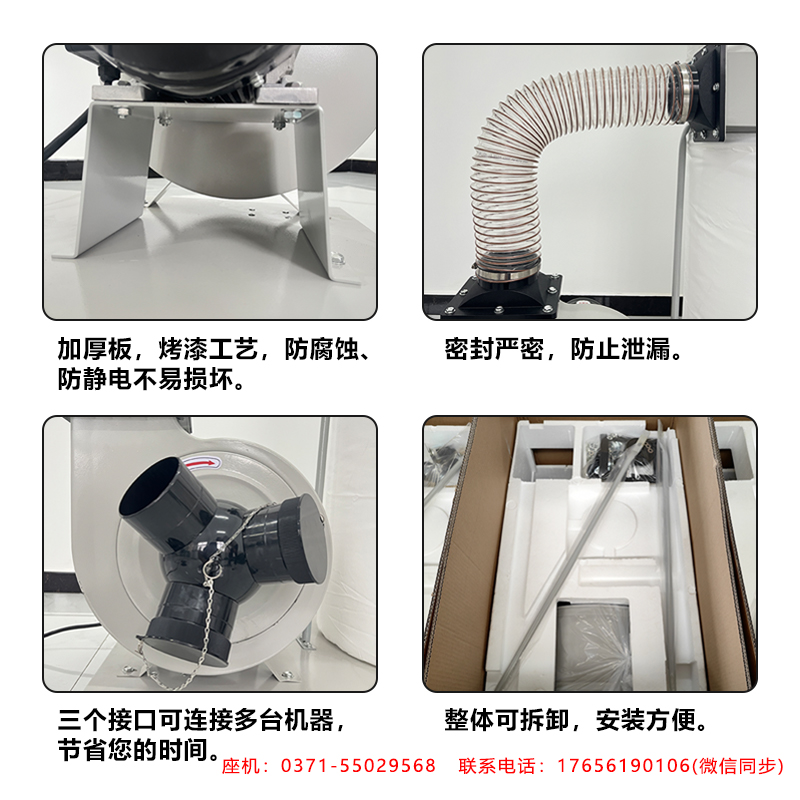 加厚板，烤漆工艺，防腐蚀、防静电不易损坏。

密封严密，防止泄漏。

三个接口可连接多台机器，节省您的时间。

整体可拆卸，安装方便。

座机：0371-55029568　联系电话：17656190106(微信同步)